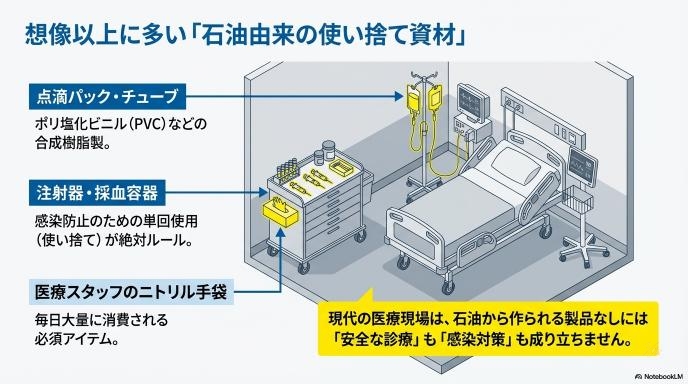 想像以上に多い「石油由来の使い捨て資材」

点滴パック・チューブ

ポリ塩化ビニル（PVC）などの合成樹脂製。

注射器・採血容器

感染防止のための単回使用（使い捨て）が絶対ルール。

医療スタッフのニトリル手袋

毎日大量に消費される必須アイテム。

現代の医療現場は、石油から作られる製品なしには「安全な診療」も「感染対策」も成り立ちません。

NotebookLM