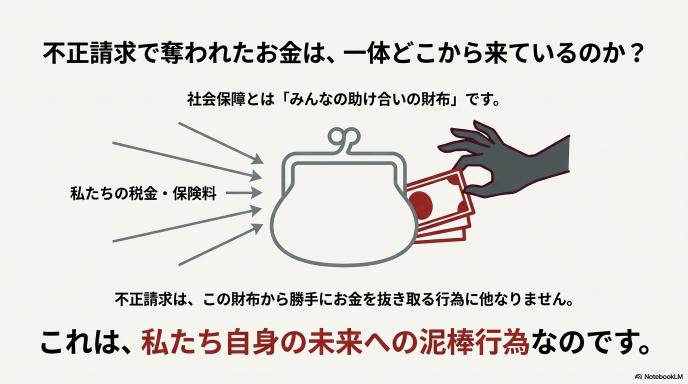 不正請求で奪われたお金は、一体どこから来ているのか？

社会保障とは「みんなの助け合いの財布」です。

私たちの税金・保険料

不正請求は、この財布から勝手にお金を抜き取る行為に他なりません。

これは、私たち自身の未来への泥棒行為なのです。

NotebookLM